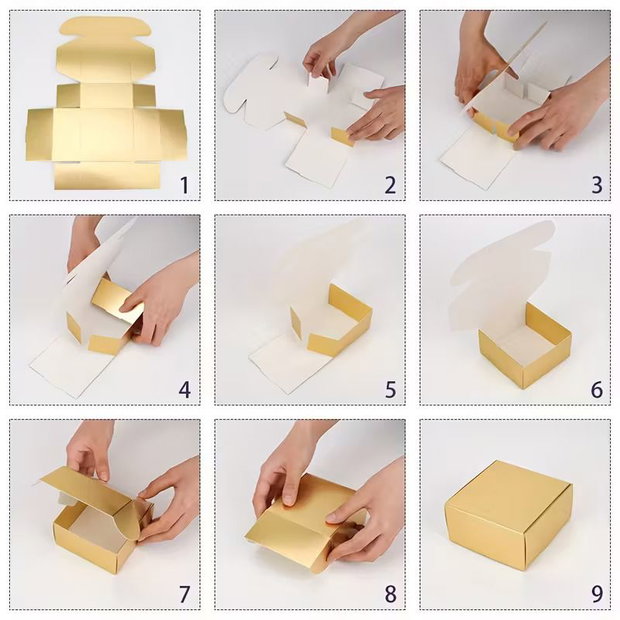 1
2
3
4
5
6
7
8
9